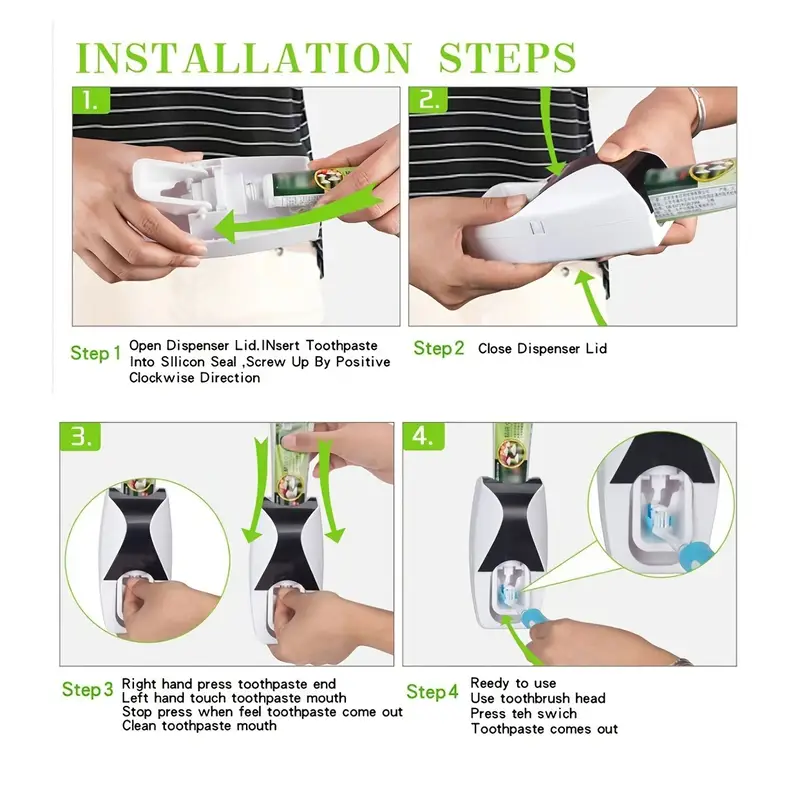 INSTALLATION STEPS

1.

2.

Step 1 Open Dispenser Lid.INsert Toothpaste Into SIlicon Seal ,Screw Up By Positive Clockwise Direction

Step 2 Close Dispenser Lid

3.

4.

Step 3 Right hand press toothpaste end
Left hand touch toothpaste mouth
Stop press when feel toothpaste come out
Clean toothpaste mouth

Step 4 Reedy to use
Use toothbrush head
Press teh swich
Toothpaste comes out